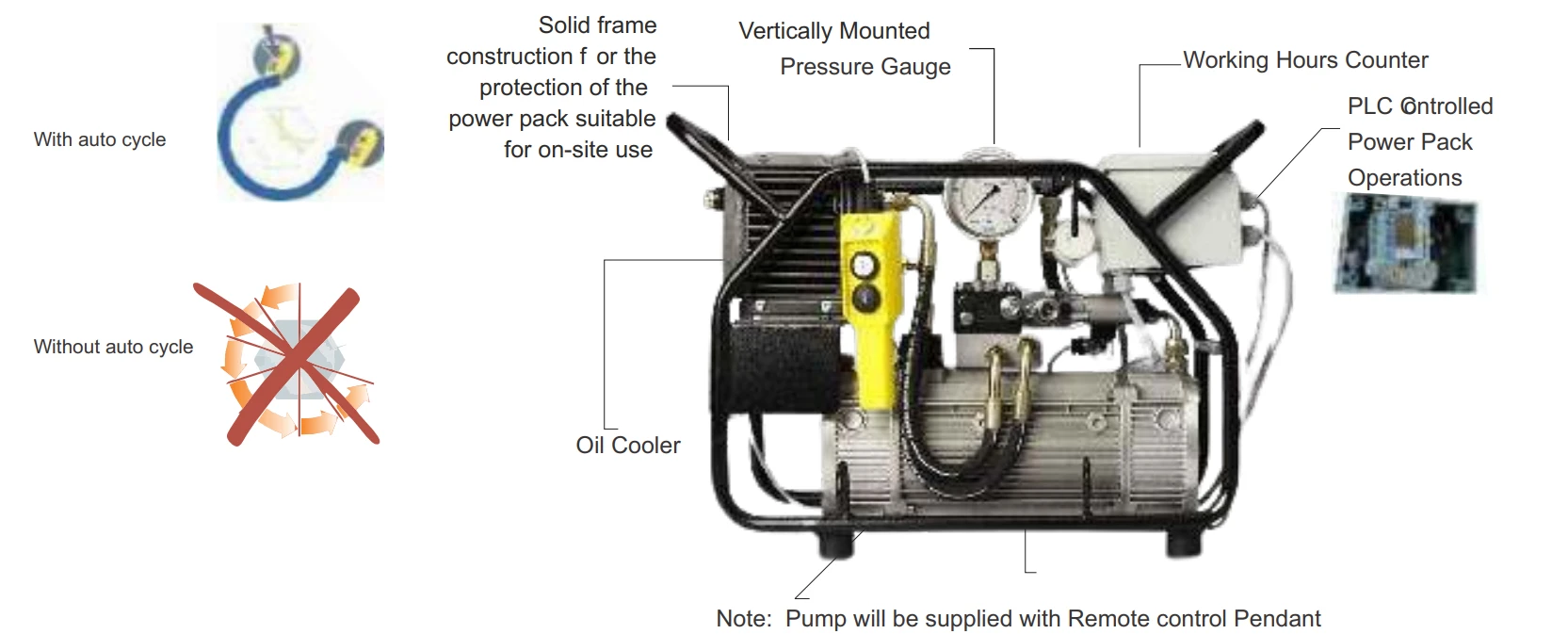 With auto cycle

Without auto cycle

Solid frame construction f or the protection of the power pack suitable for on-site use

Vertically Mounted Pressure Gauge

Working Hours Counter

PLC Controlled Power Pack Operations

Oil Cooler

Note: Pump will be supplied with Remote control Pendant